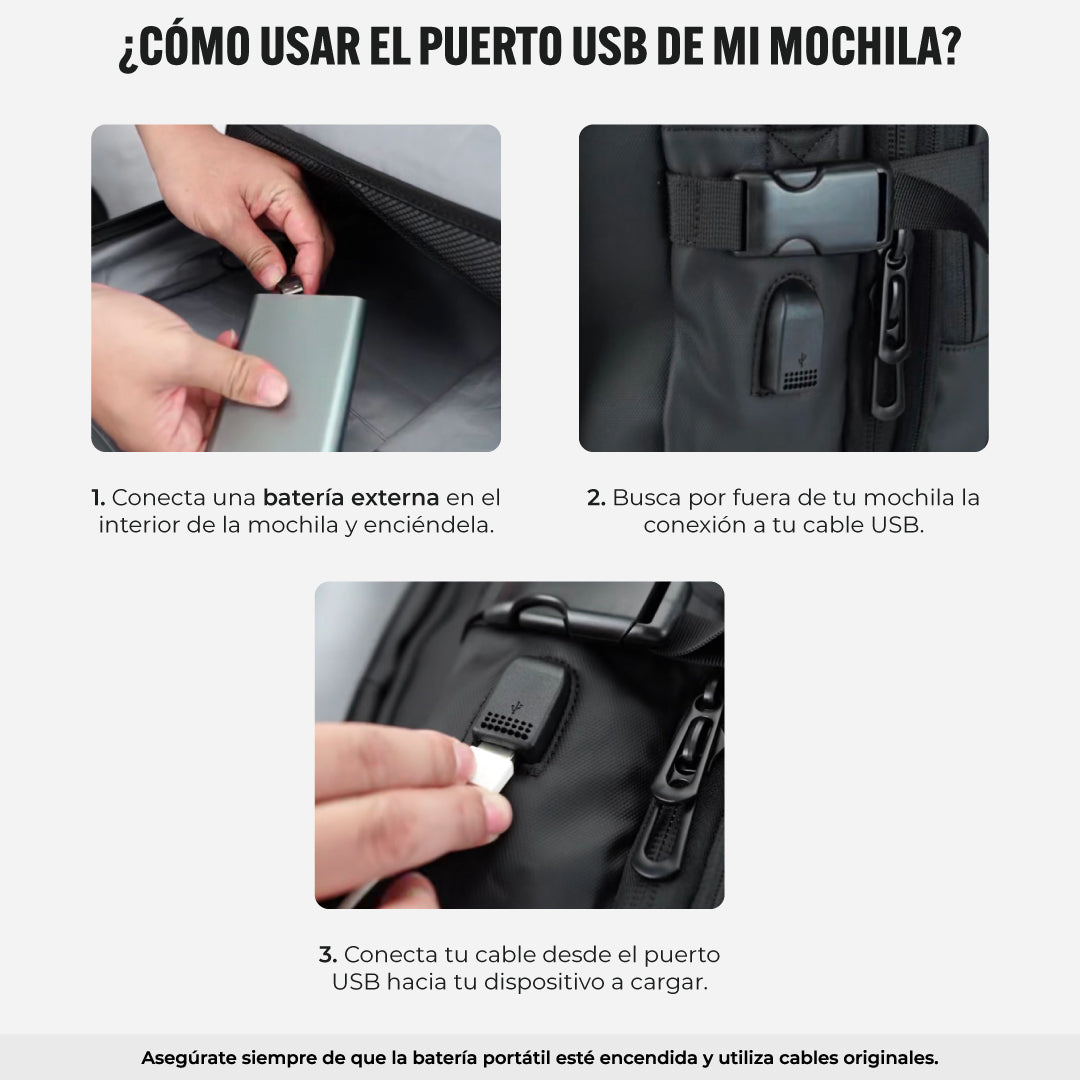 ¿CÓMO USAR EL PUERTO USB DE MI MOCHILA?

1. Conecta una batería externa en el interior de la mochila y enciéndela.

2. Busca por fuera de tu mochila la conexión a tu cable USB.

3. Conecta tu cable desde el puerto USB hacia tu dispositivo a cargar.

Asegúrate siempre de que la batería portátil esté encendida y utiliza cables originales.